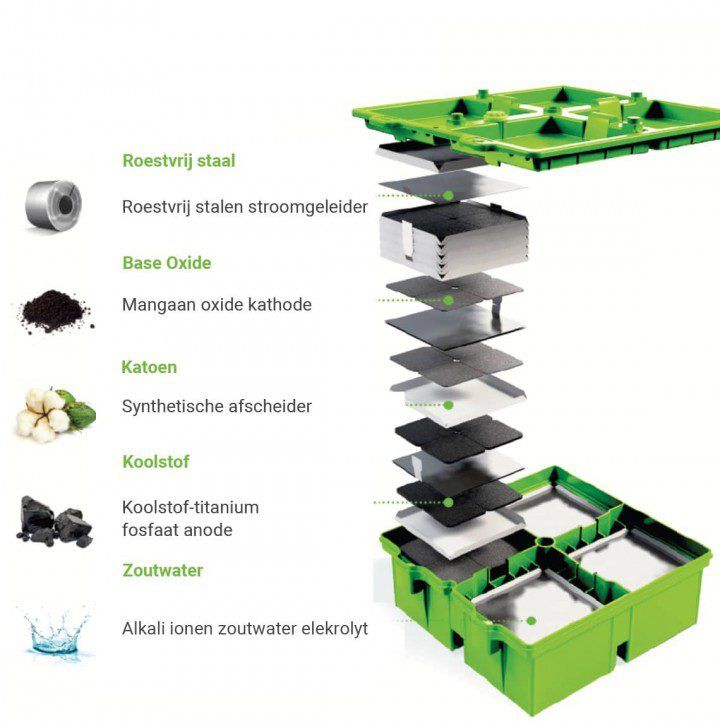 Roestvrij staal

Roestvrij stalen stroomgeleider

Base Oxide

Mangaan oxide kathode

Katoen

Synthetische afscheider

Koolstof

Koolstof-titanium fosfaat anode

Zoutwater

Alkali ionen zoutwater elekrolyt